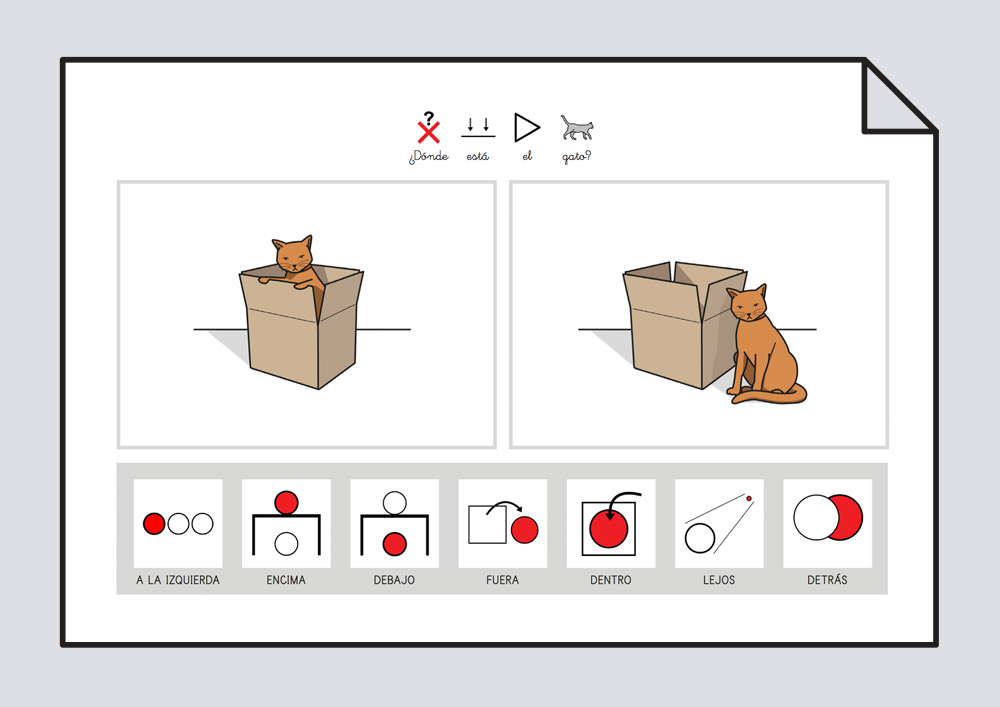 ¿Dónde está el gato?

A LA IZQUIERDA
ENCIMA
DEBAJO
FUERA
DENTRO
LEJOS
DETRÁS