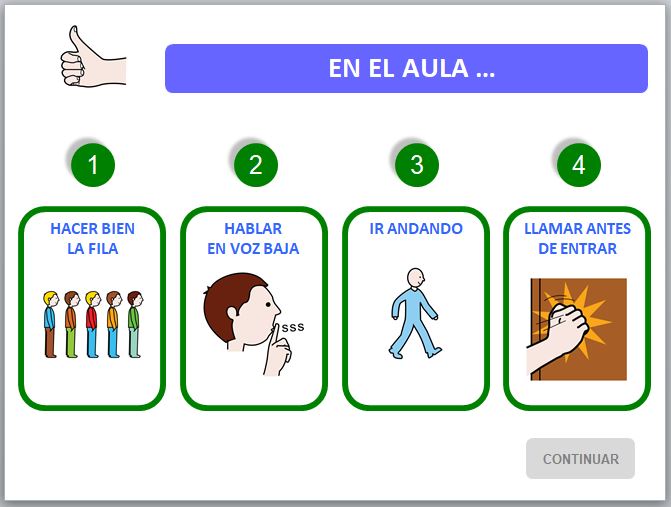 EN EL AULA ...

1

HACER BIEN LA FILA

2

HABLAR EN VOZ BAJA

sss

3

IR ANDANDO

4

LLAMAR ANTES DE ENTRAR

CONTINUAR