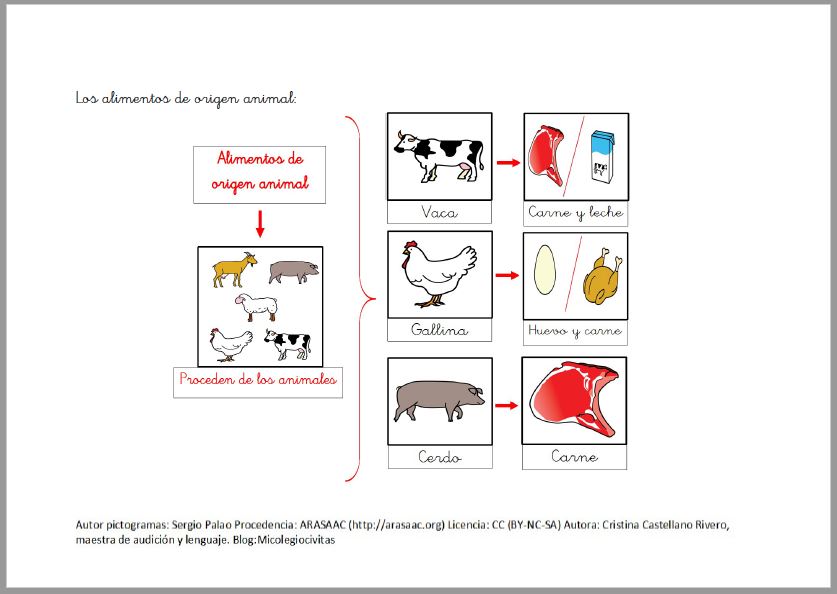 Los alimentos de origen animal:

Alimentos de origen animal

Proceden de los animales

Vaca

Carne y leche

Gallina

Huevo y carne

Cerdo

Carne

Autor pictogramas: Sergio Palao Procedencia: ARASAAC (http://arasaac.org) Licencia: CC (BY-NC-SA) Autora: Cristina Castellano Rivero, maestra de audición y lenguaje. Blog:Micolegiocivitas