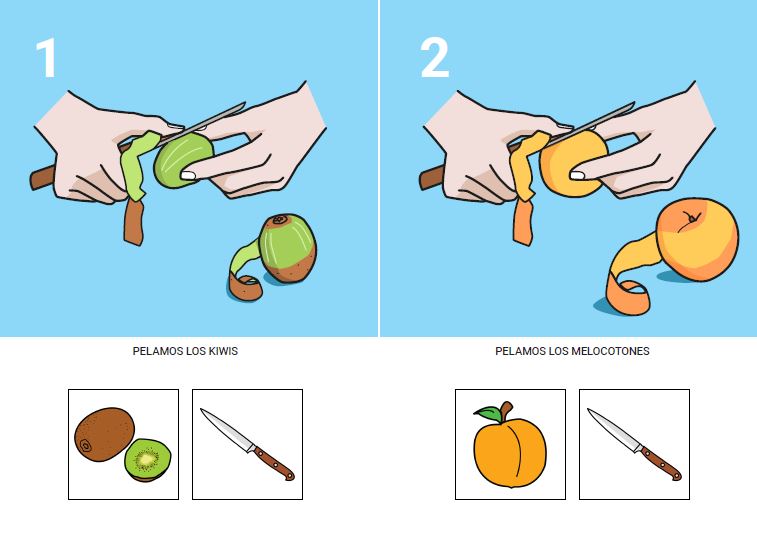 1

PELAMOS LOS KIWIS

2

PELAMOS LOS MELOCOTONES