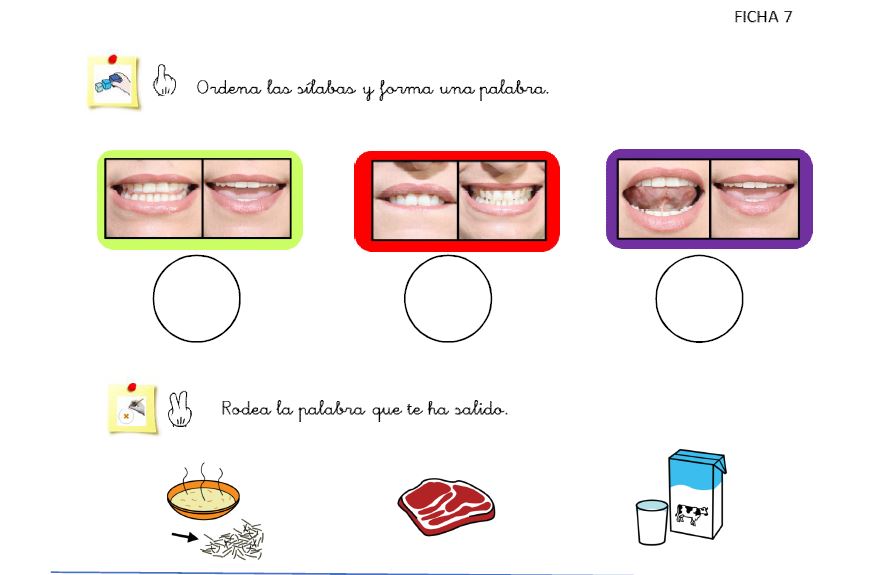 FICHA 7

Ordena las sílabas y forma una palabra.

Rodea la palabra que te ha salido.