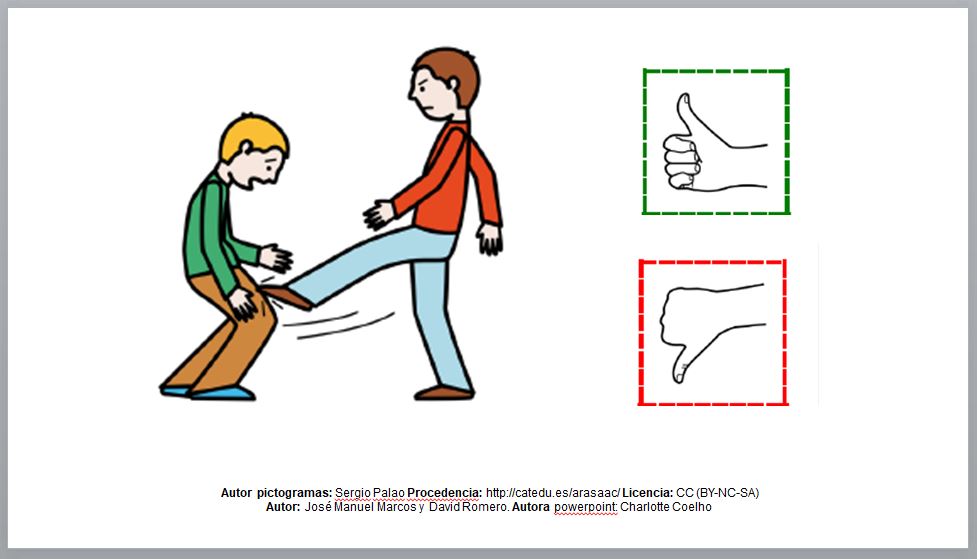 Autor pictogramas: Sergio Palao Procedencia: http://catedu.es/arasaac/ Licencia: CC (BY-NC-SA)
Autor: José Manuel Marcos y David Romero. Autora powerpoint: Charlotte Coelho