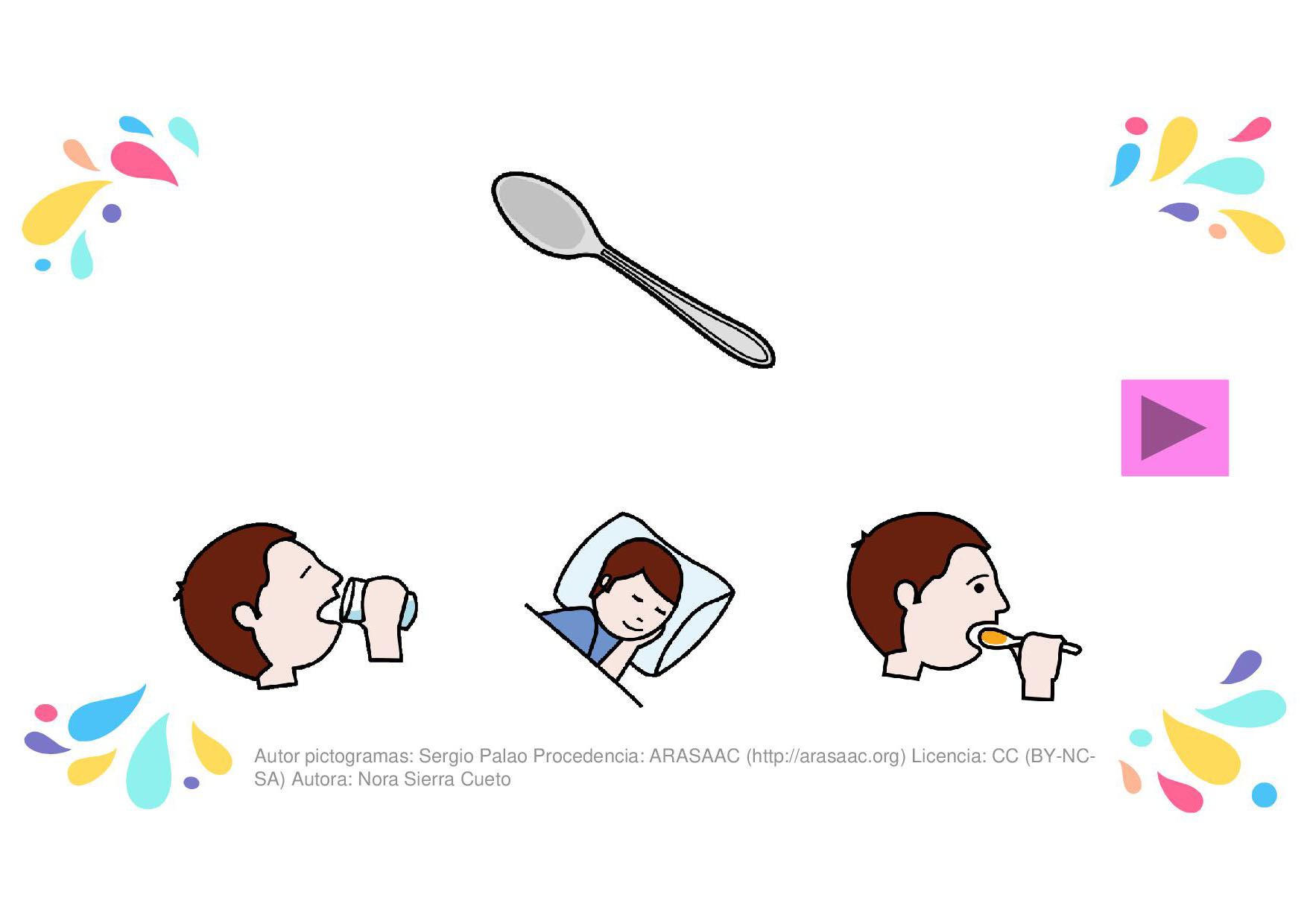 Autor pictogramas: Sergio Palao Procedencia: ARASAAC (http://arasaac.org) Licencia: CC (BY-NC-SA) Autora: Nora Sierra Cueto