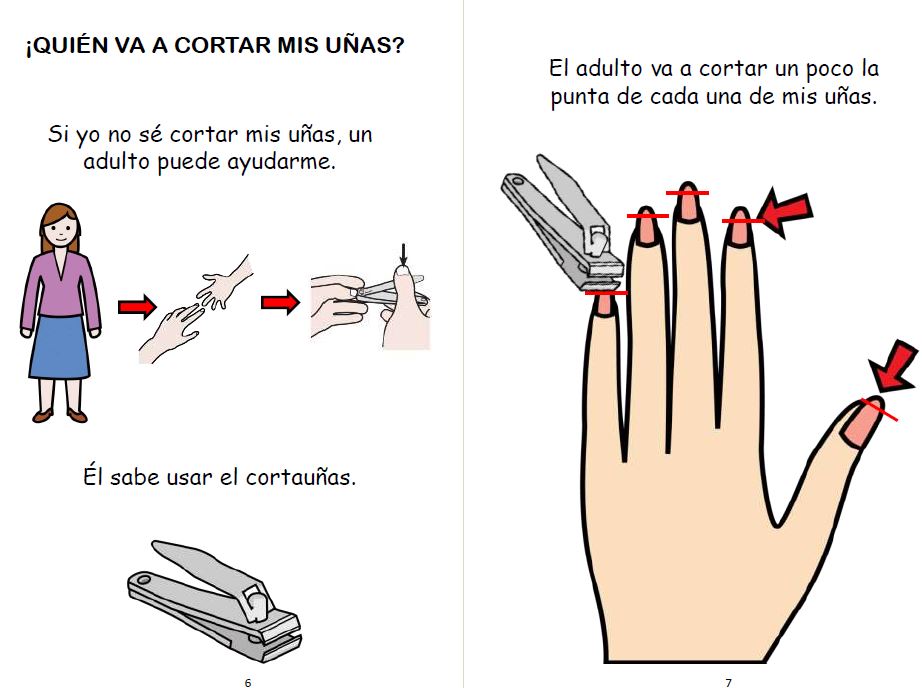 ¡QUIÉN VA A CORTAR MIS UÑAS?

Si yo no sé cortar mis uñas, un adulto puede ayudarme.

Él sabe usar el cortauñas.

6

El adulto va a cortar un poco la punta de cada una de mis uñas.

7