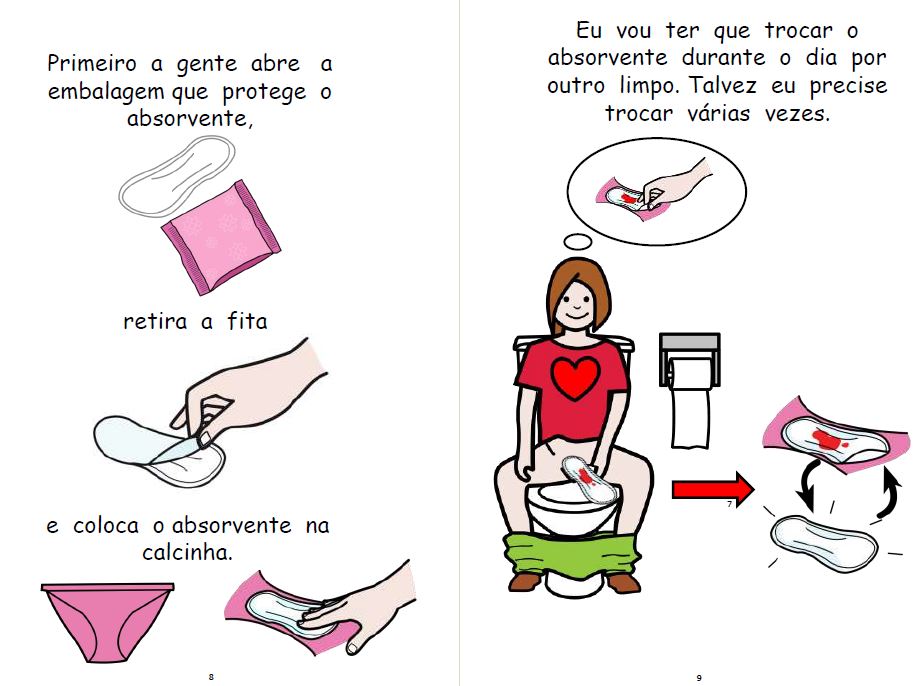 Primeiro a gente abre a embalagem que protege o absorvente,

retira a fita

e coloca o absorvente na calcinha.

8

Eu vou ter que trocar o absorvente durante o dia por outro limpo. Talvez eu precise trocar várias vezes.

7

9