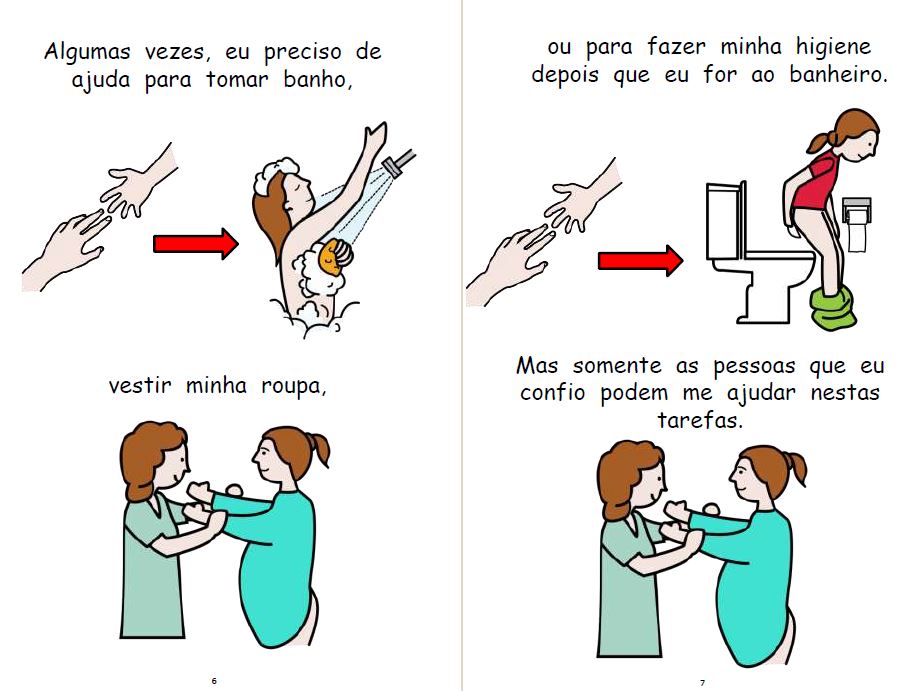 Algumas vezes, eu preciso de ajuda para tomar banho,

vestir minha roupa,

6

ou para fazer minha higiene depois que eu for ao banheiro.

Mas somente as pessoas que eu confio podem me ajudar nestas tarefas.

7