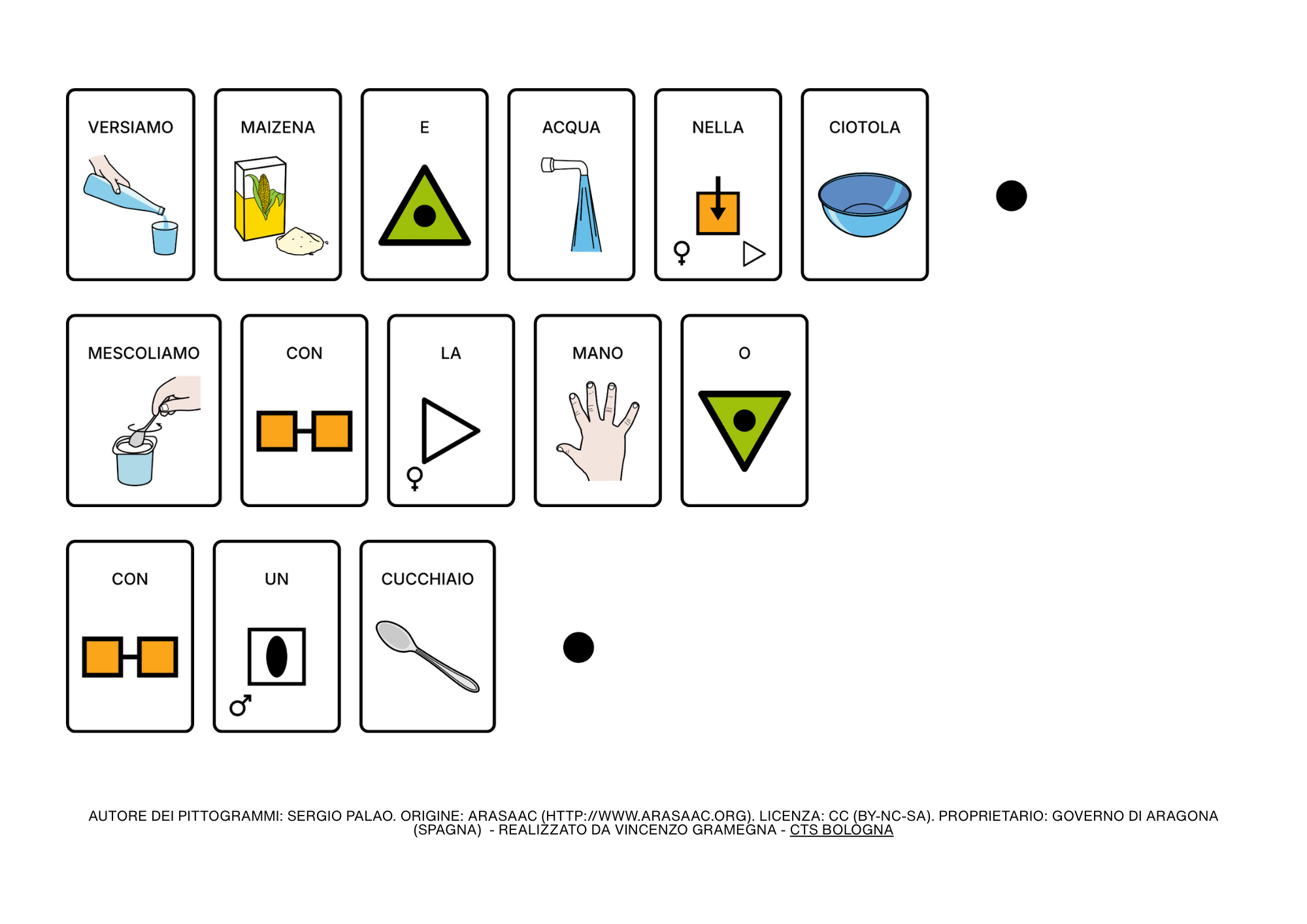 VERSIAMO

MAIZENA

E

ACQUA

NELLA

CIOTOLA

MESCOLIAMO

CON

LA

MANO

O

CON

UN

CUCCHIAIO

AUTORE DEI PITTOGRAMMI: SERGIO PALAO. ORIGINE: ARASAAC (HTTP://WWW.ARASAAC.ORG). LICENZA: CC (BY-NC-SA). PROPRIETARIO: GOVERNO DI ARAGONA (SPAGNA) - REALIZZATO DA VINCENZO GRAMEGNA - CTS BOLOGNA