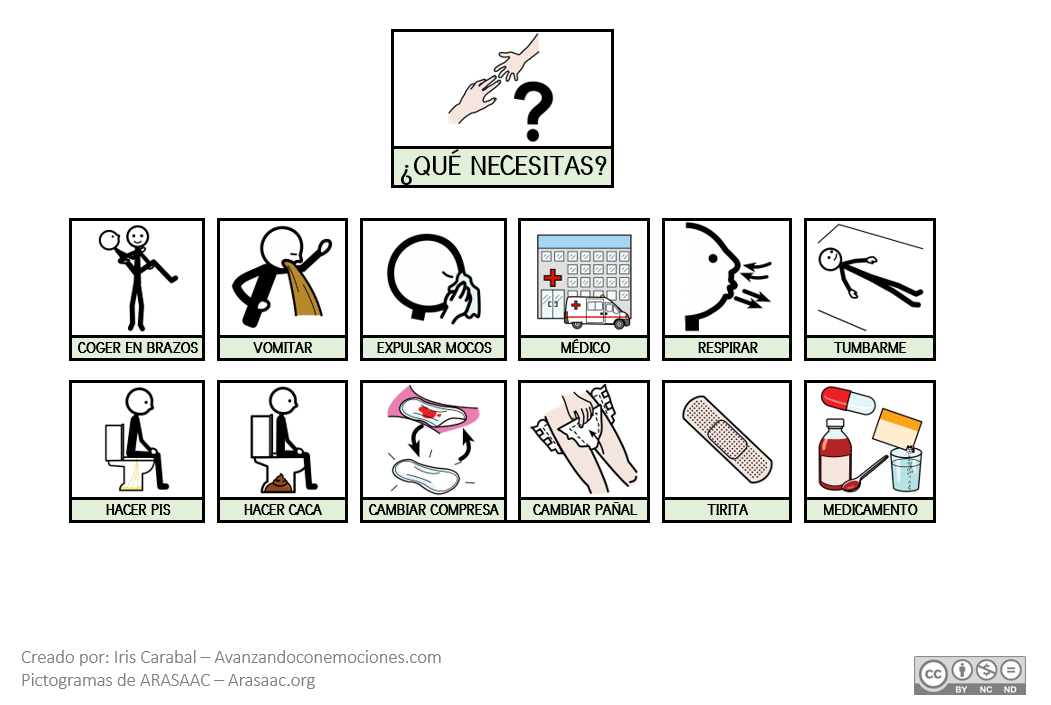 ¿QUÉ NECESITAS?

COGER EN BRAZOS
VOMITAR
EXPULSAR MOCOS
MÉDICO
RESPIRAR
TUMBARME

HACER PIS
HACER CACA
CAMBIAR COMPRESA
CAMBIAR PAÑAL
TIRITA
MEDICAMENTO

Creado por: Iris Carabal – Avanzandoconemociones.com
Pictogramas de ARASAAC – Arasaac.org

cc BY NC ND