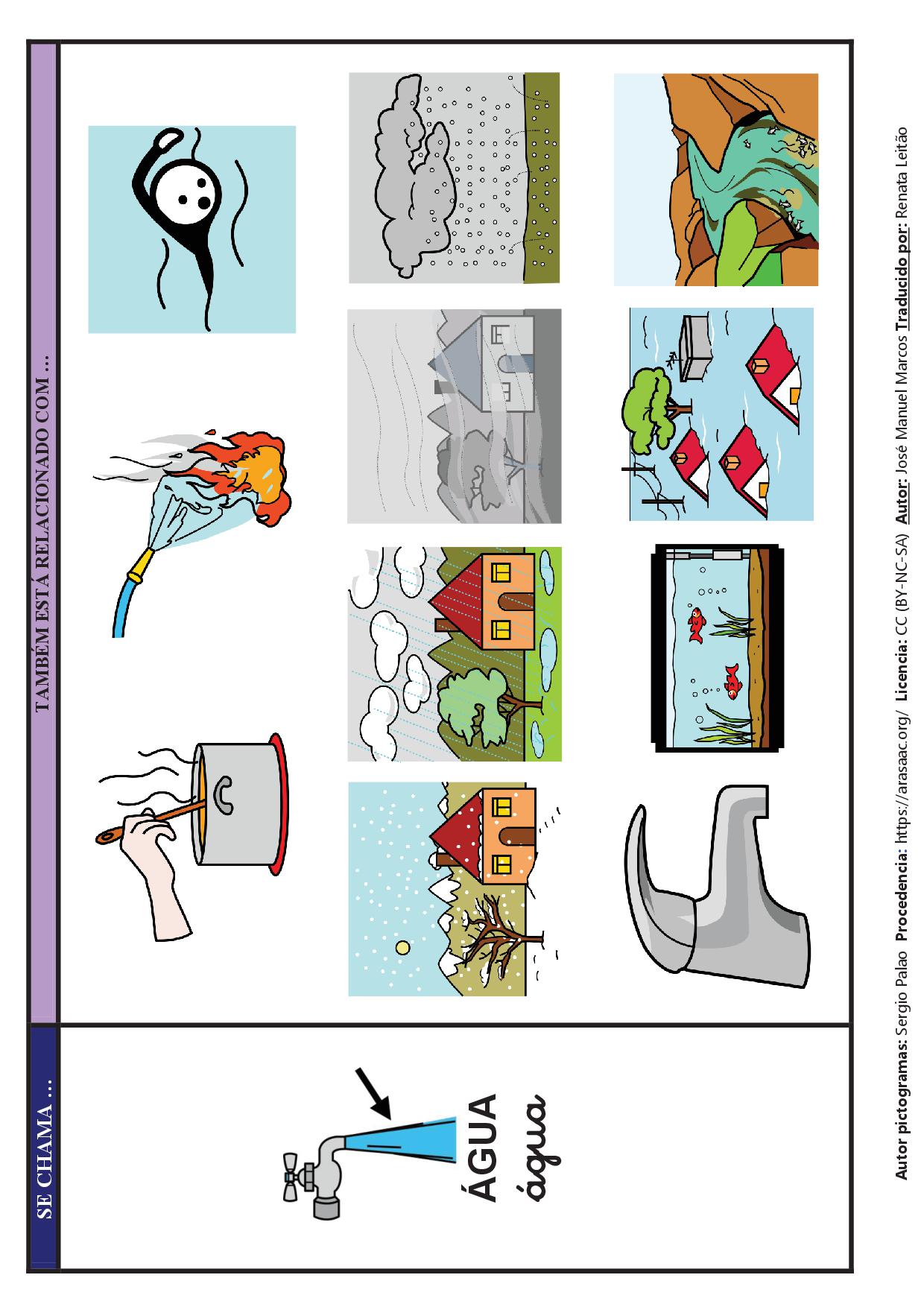 SE CHAMA ...

ÁGUA
água

TAMBÉM ESTÁ RELACIONADO COM ...

Autor pictogramas: Sergio Palao Procedencia: https://arasaac.org/ Licencia: CC (BY-NC-SA) Autor: José Manuel Marcos Traducido por: Renata Leitão