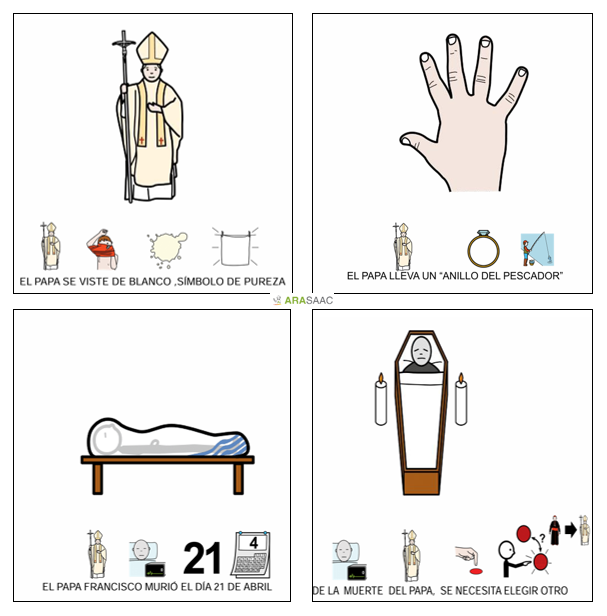 EL PAPA SE VISTE DE BLANCO ,SÍMBOLO DE PUREZA

EL PAPA LLEVA UN "ANILLO DEL PESCADOR"

ARASAAC

21

4

EL PAPA FRANCISCO MURIÓ EL DÍA 21 DE ABRIL

?

DE LA MUERTE DEL PAPA, SE NECESITA ELEGIR OTRO