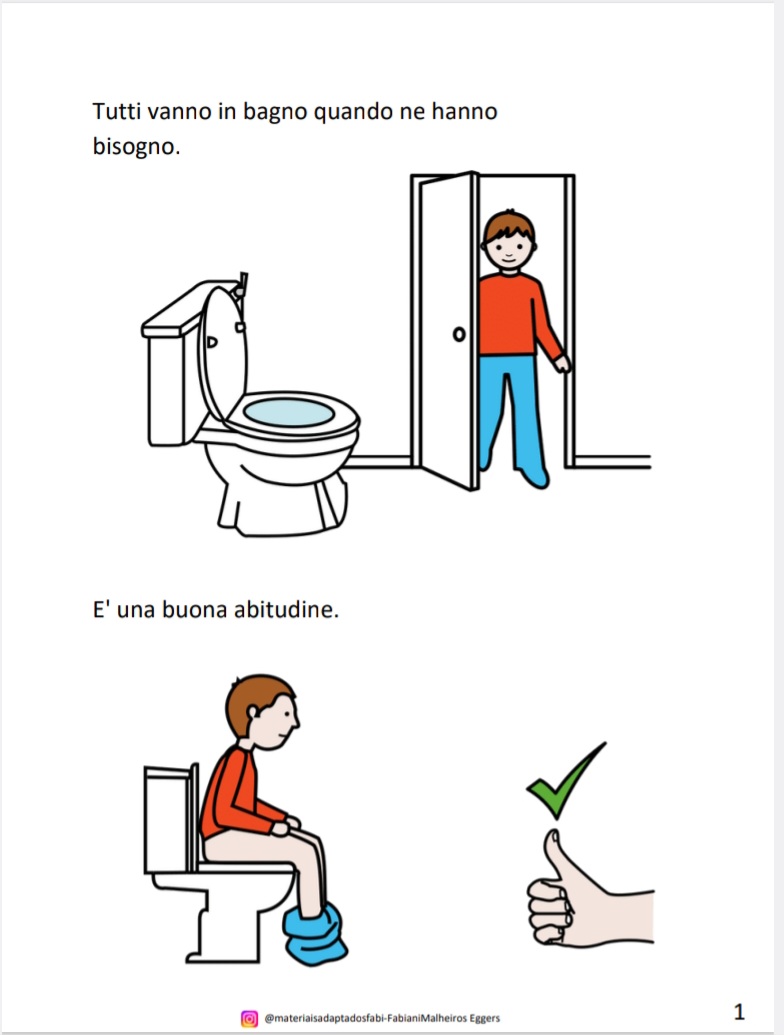 Tutti vanno in bagno quando ne hanno bisogno.

E' una buona abitudine.

@materiaisadaptadosfabi-FabianiMalheiros Eggers

1