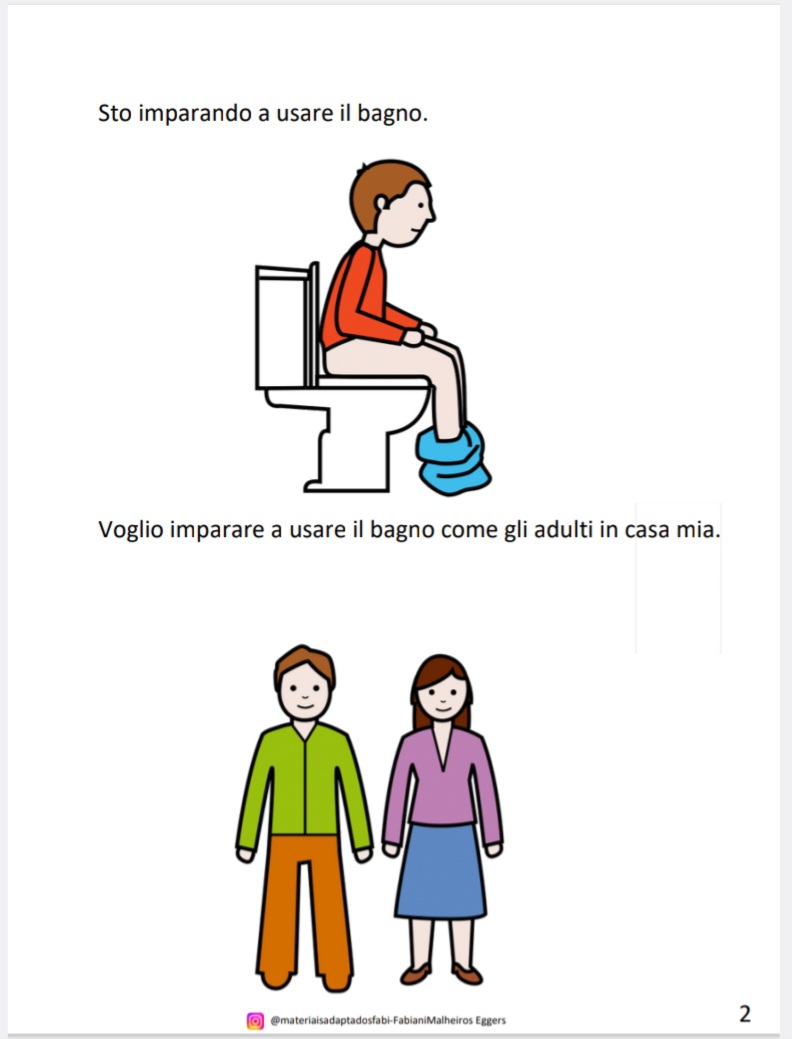 Sto imparando a usare il bagno.

Voglio imparare a usare il bagno come gli adulti in casa mia.

@materiaisadaptadosfabi-FabianiMalheiros Eggers

2