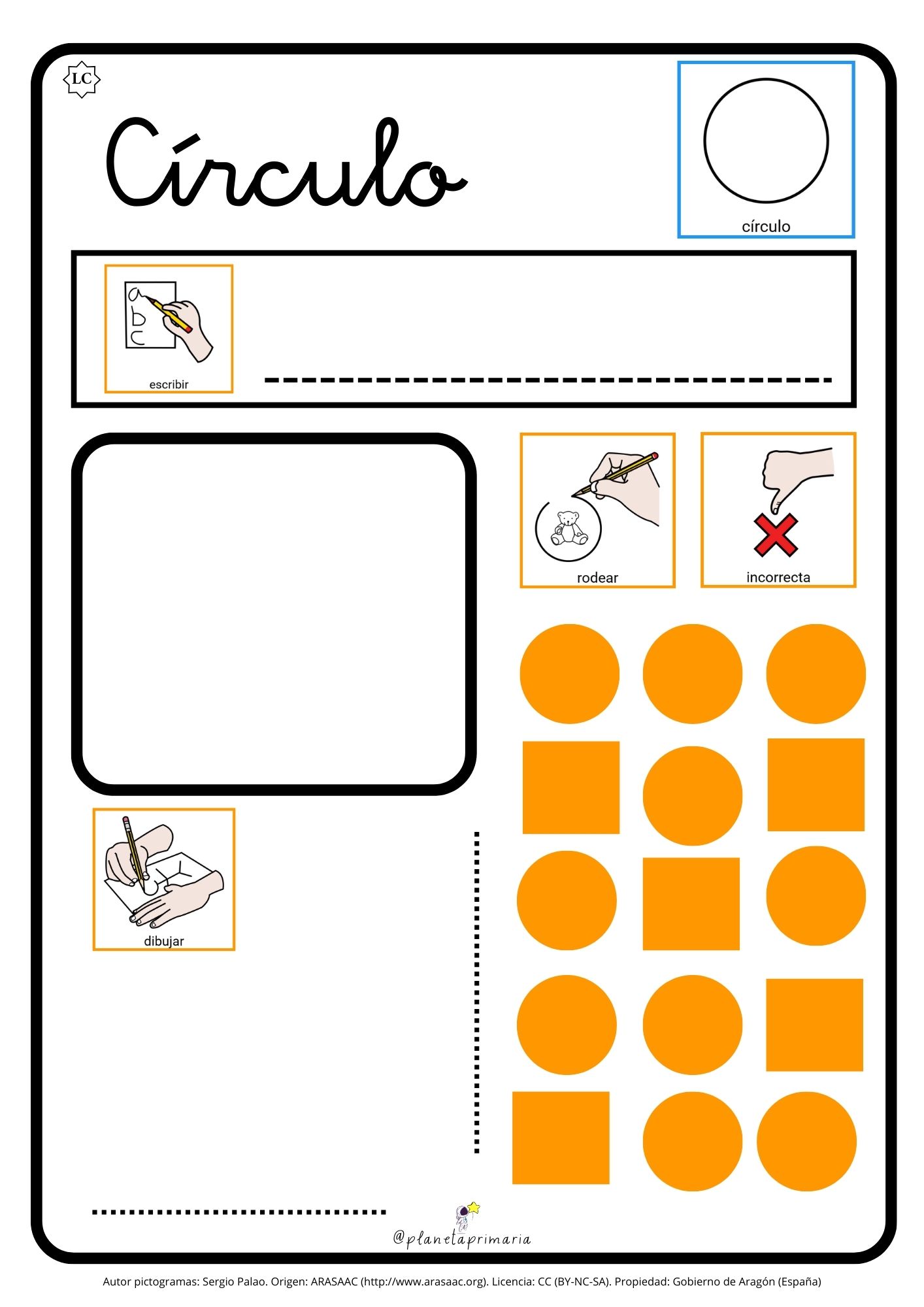 LC

Círculo

círculo

escribir

rodear

incorrecta

dibujar

@planetaprimaria

Autor pictogramas: Sergio Palao. Origen: ARASAAC (http://www.arasaac.org). Licencia: CC (BY-NC-SA). Propiedad: Gobierno de Aragón (España)