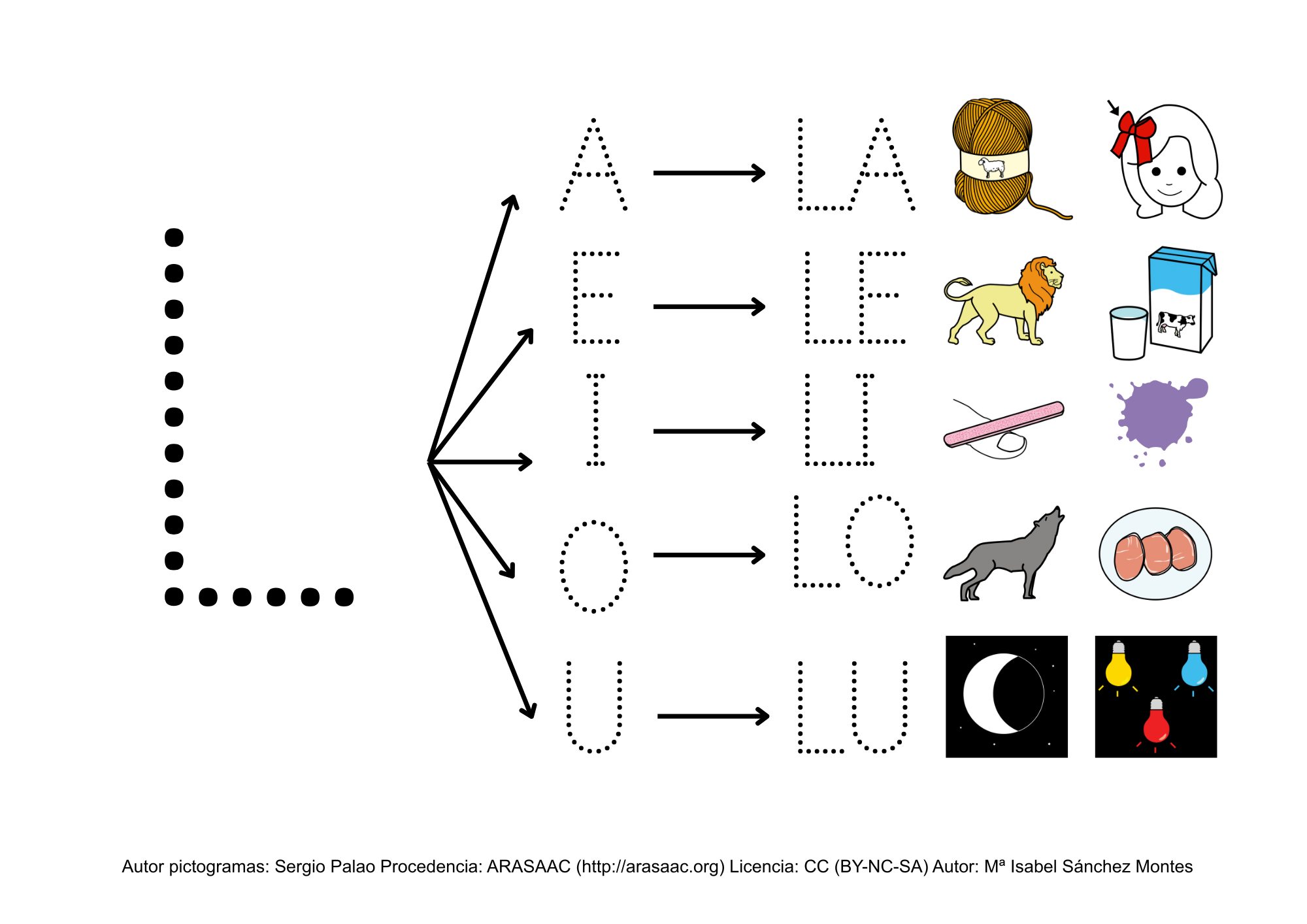 L

A → LA

E → LE

I → LI

O → LO

U → LU

Autor pictogramas: Sergio Palao Procedencia: ARASAAC (http://arasaac.org) Licencia: CC (BY-NC-SA) Autor: Mª Isabel Sánchez Montes